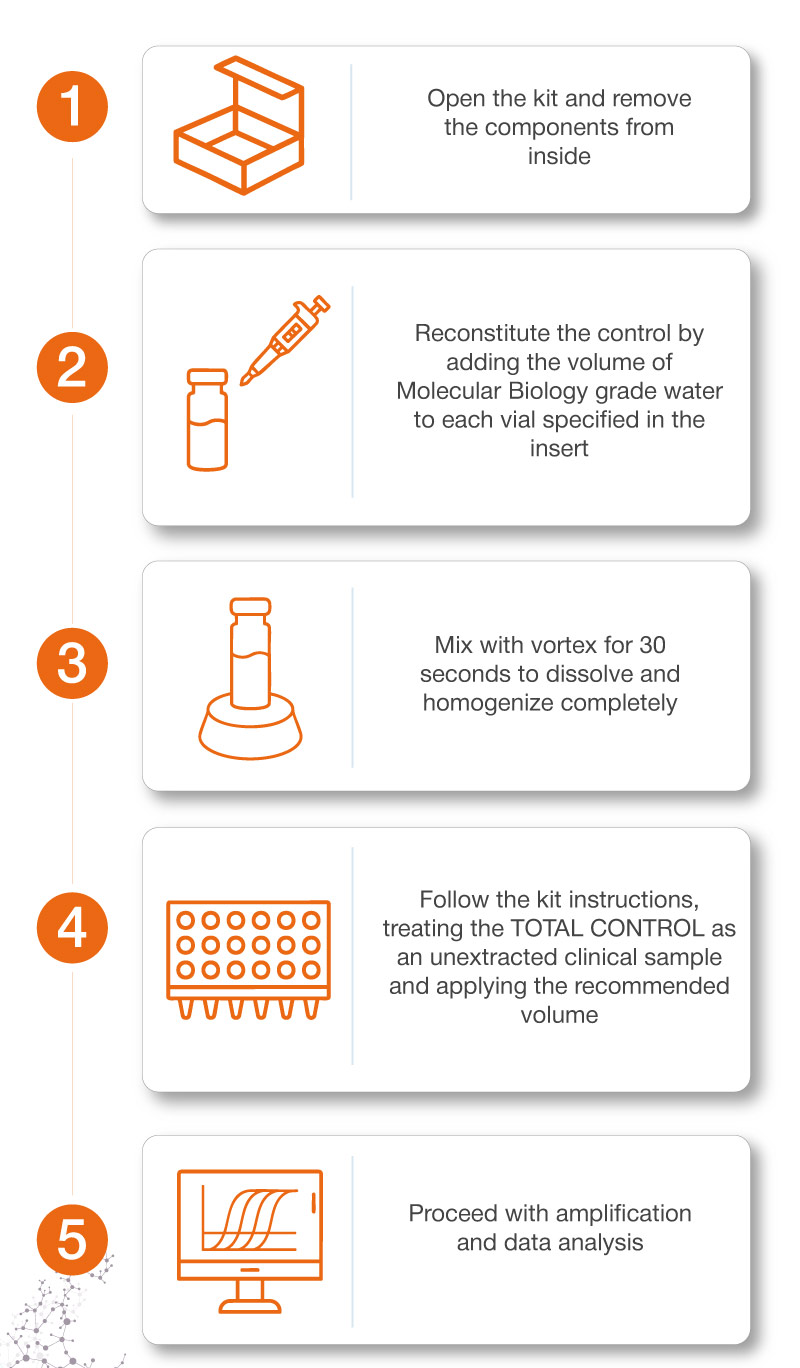 1

Open the kit and remove the components from inside

2

Reconstitute the control by adding the volume of Molecular Biology grade water to each vial specified in the insert

3

Mix with vortex for 30 seconds to dissolve and homogenize completely

4

Follow the kit instructions, treating the TOTAL CONTROL as an unextracted clinical sample and applying the recommended volume

5

Proceed with amplification and data analysis