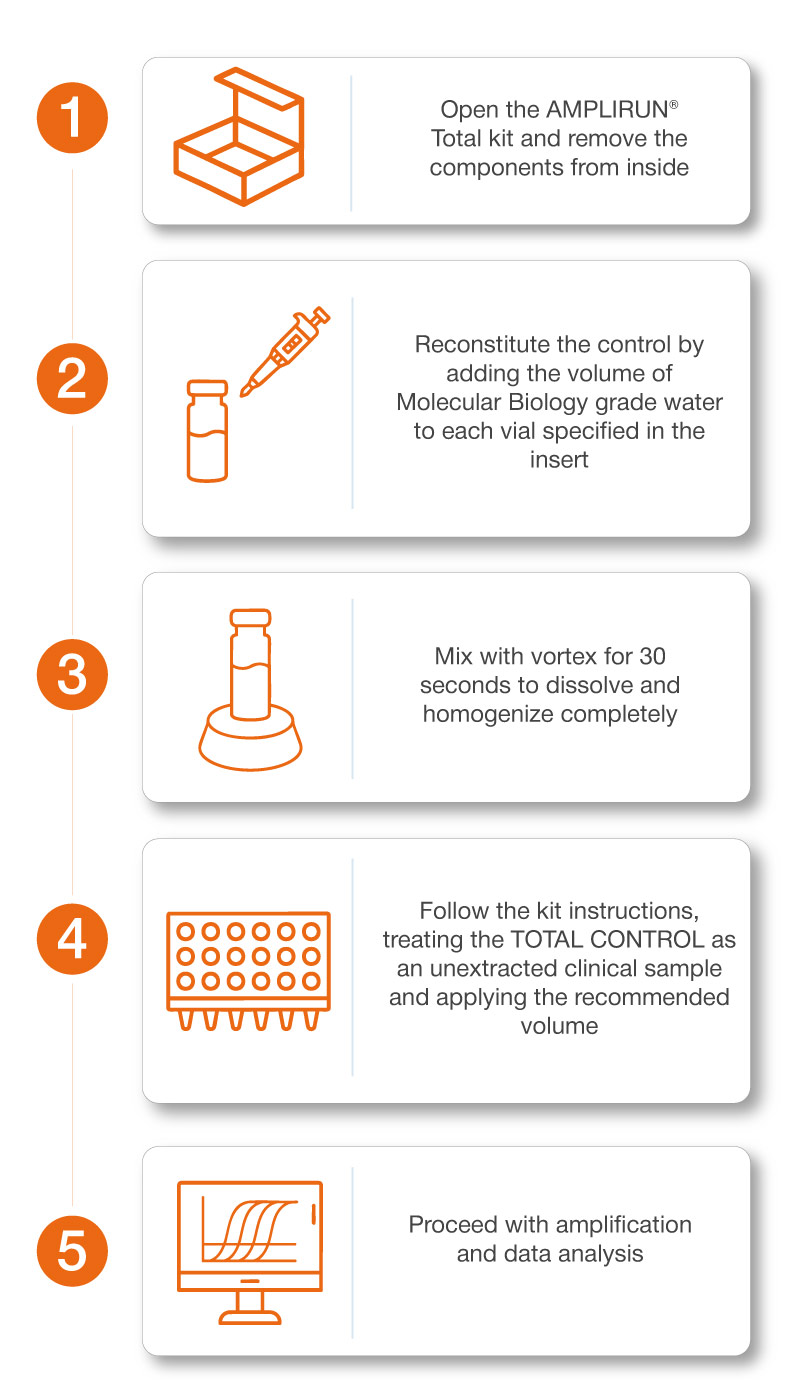 1

Open the AMPLIRUN® Total kit and remove the components from inside

2

Reconstitute the control by adding the volume of Molecular Biology grade water to each vial specified in the insert

3

Mix with vortex for 30 seconds to dissolve and homogenize completely

4

Follow the kit instructions, treating the TOTAL CONTROL as an unextracted clinical sample and applying the recommended volume

5

Proceed with amplification and data analysis